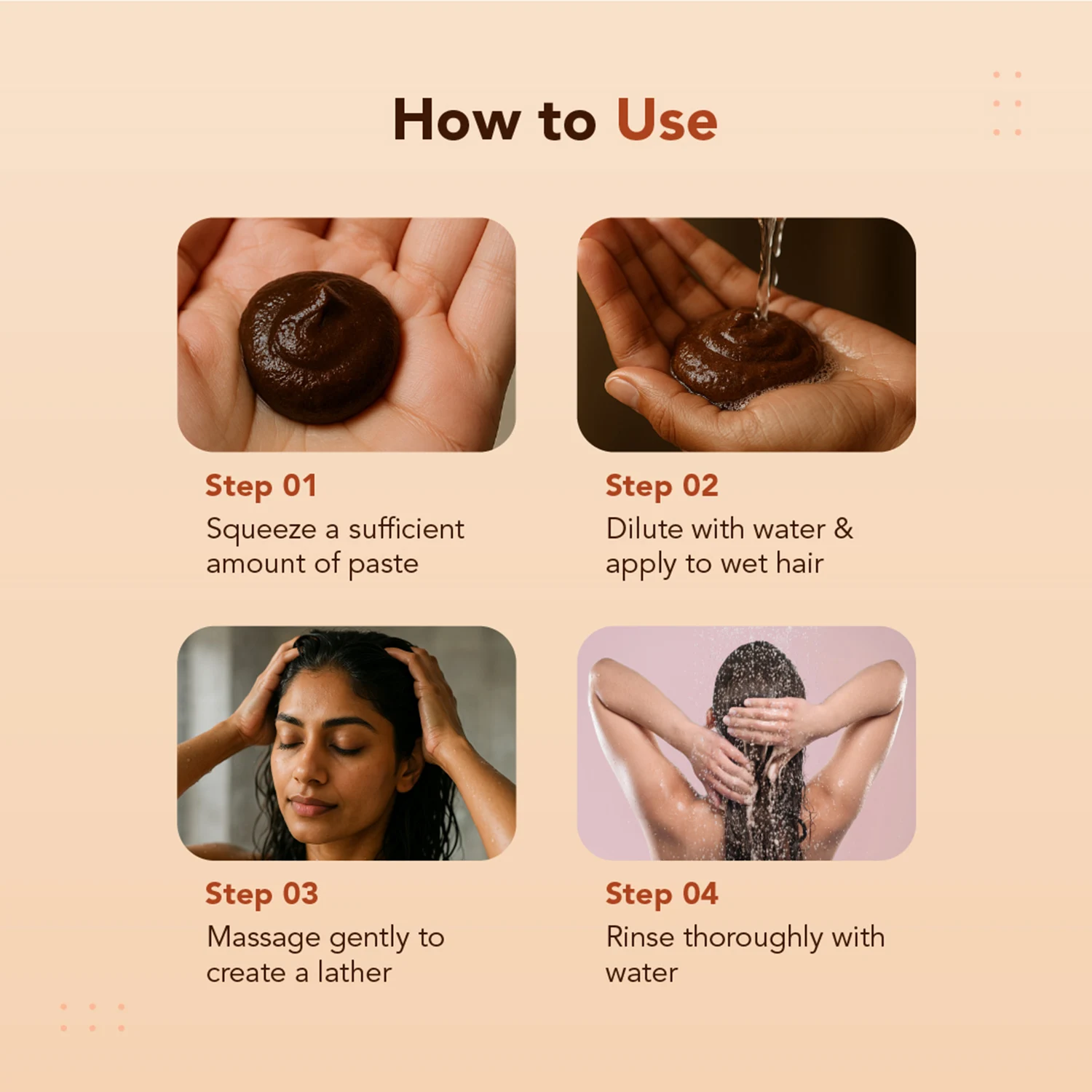 How to Use

Step 01
Squeeze a sufficient amount of paste

Step 02
Dilute with water & apply to wet hair

Step 03
Massage gently to create a lather

Step 04
Rinse thoroughly with water